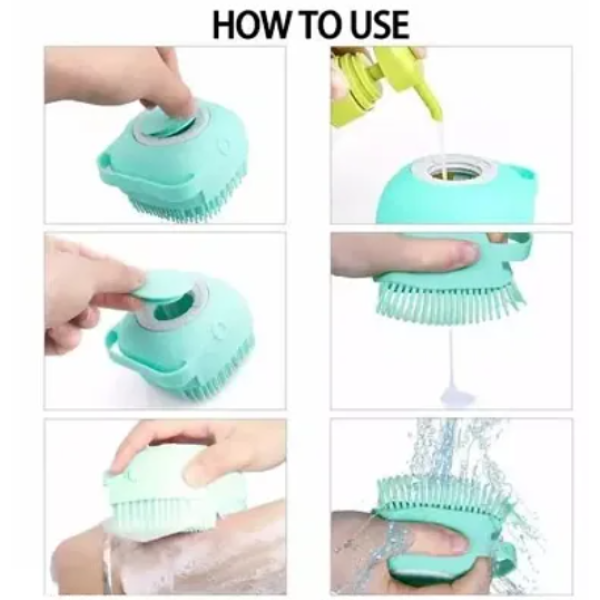 HOW TO USE