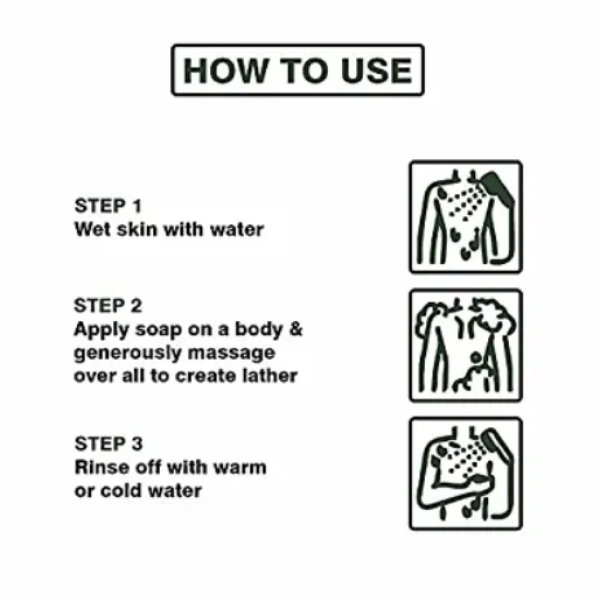 HOW TO USE

STEP 1
Wet skin with water

STEP 2
Apply soap on a body & generously massage over all to create lather

STEP 3
Rinse off with warm or cold water