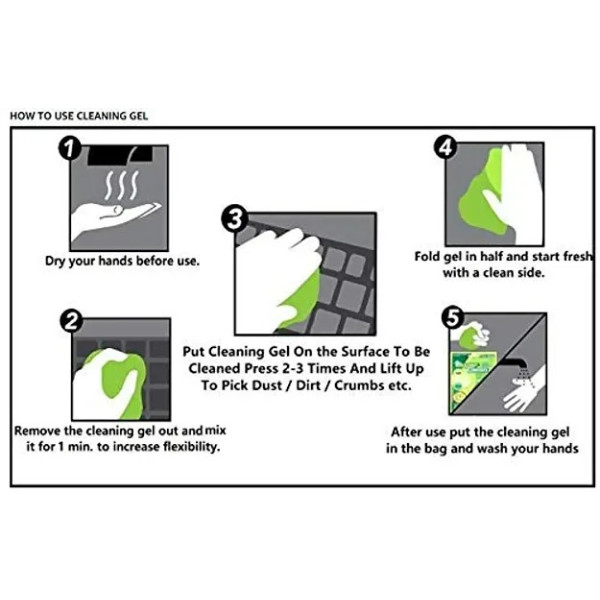 HOW TO USE CLEANING GEL

1
Dry your hands before use.

2
Remove the cleaning gel out and mix it for 1 min. to increase flexibility.

3
Put Cleaning Gel On the Surface To Be Cleaned Press 2-3 Times And Lift Up To Pick Dust / Dirt / Crumbs etc.

4
Fold gel in half and start fresh with a clean side.

5
After use put the cleaning gel in the bag and wash your hands