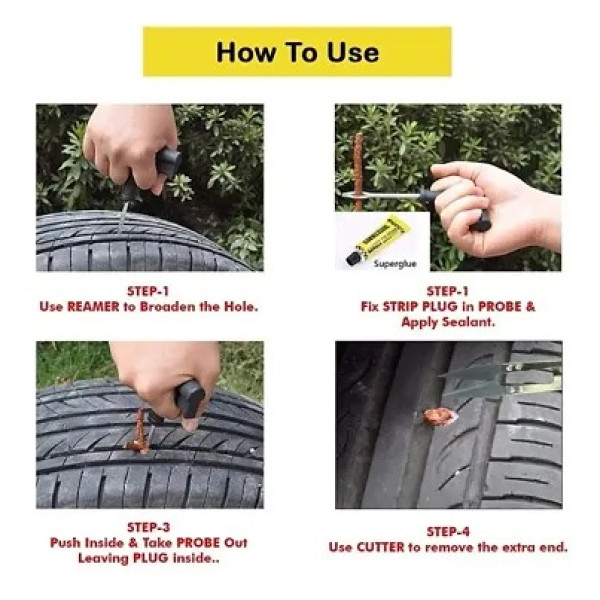 How To Use

Superglue

STEP-1
Use REAMER to Broaden the Hole.

STEP-1
Fix STRIP PLUG in PROBE & Apply Sealant.

STEP-3
Push Inside & Take PROBE Out Leaving PLUG inside..

STEP-4
Use CUTTER to remove the extra end.