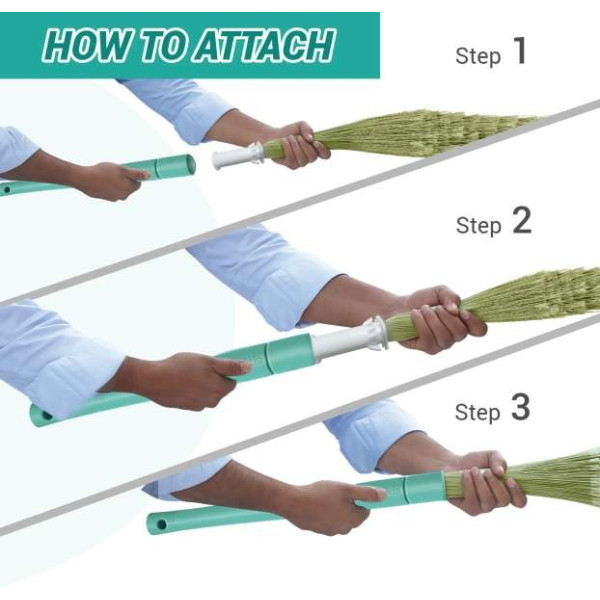 HOW TO ATTACH

Step 1

Step 2

Step 3