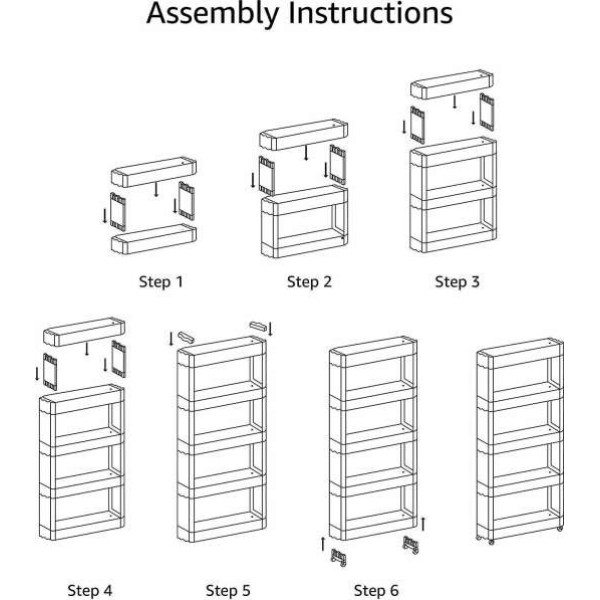 Assembly Instructions

Step 1

Step 2

Step 3

Step 4

Step 5

Step 6