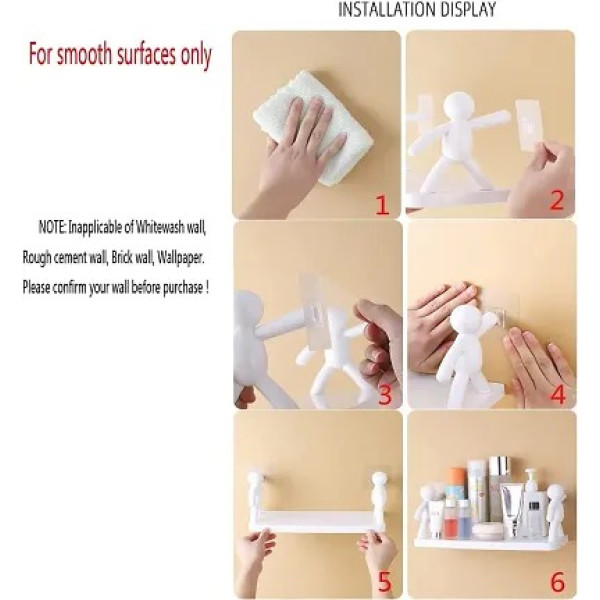 INSTALLATION DISPLAY

For smooth surfaces only

NOTE: Inapplicable of Whitewash wall, Rough cement wall, Brick wall, Wallpaper. Please confirm your wall before purchase !

1

2

3

4

5

6